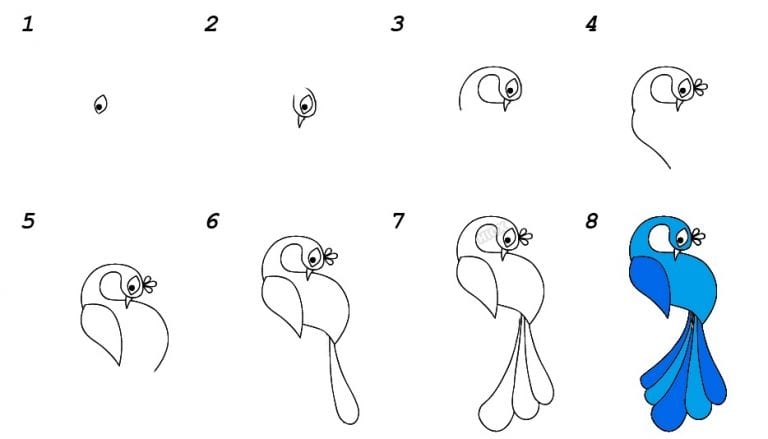 1

2

3

4

5

6

7

8